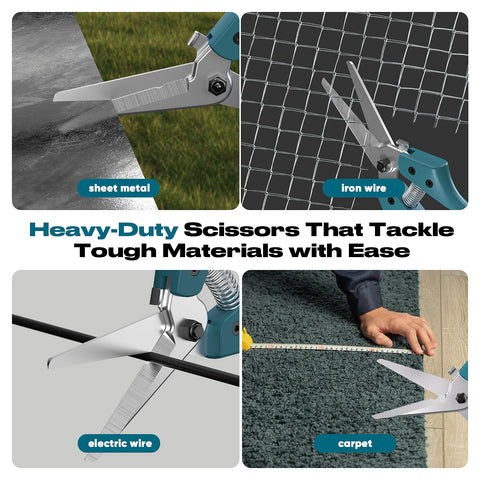 sheet metal

iron wire

Heavy-Duty Scissors That Tackle Tough Materials with Ease

electric wire

carpet