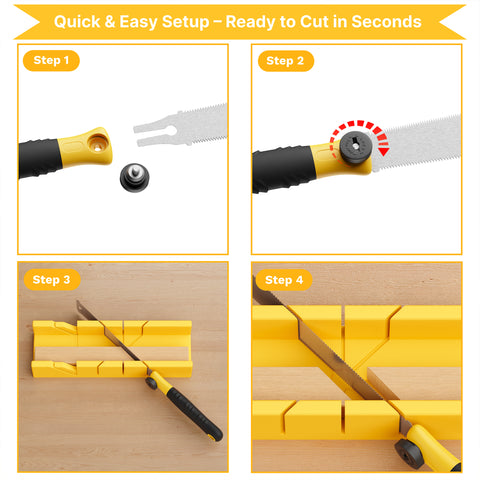 Quick & Easy Setup – Ready to Cut in Seconds

Step 1

Step 2

Step 3

Step 4