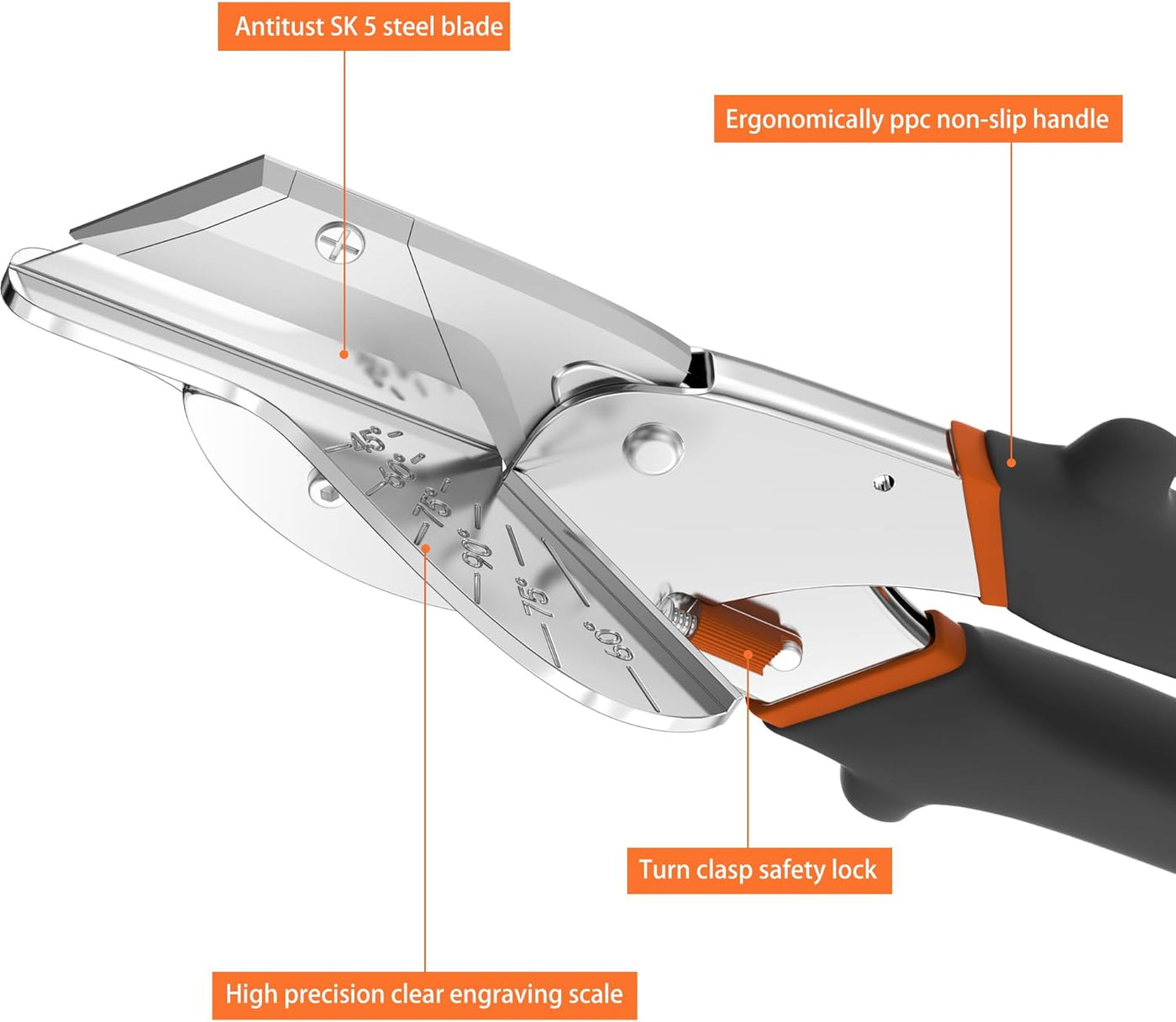 Antitust SK 5 steel blade

Ergonomically ppc non-slip handle

45°
60°
75°
90°
75°
60°

Turn clasp safety lock

High precision clear engraving scale