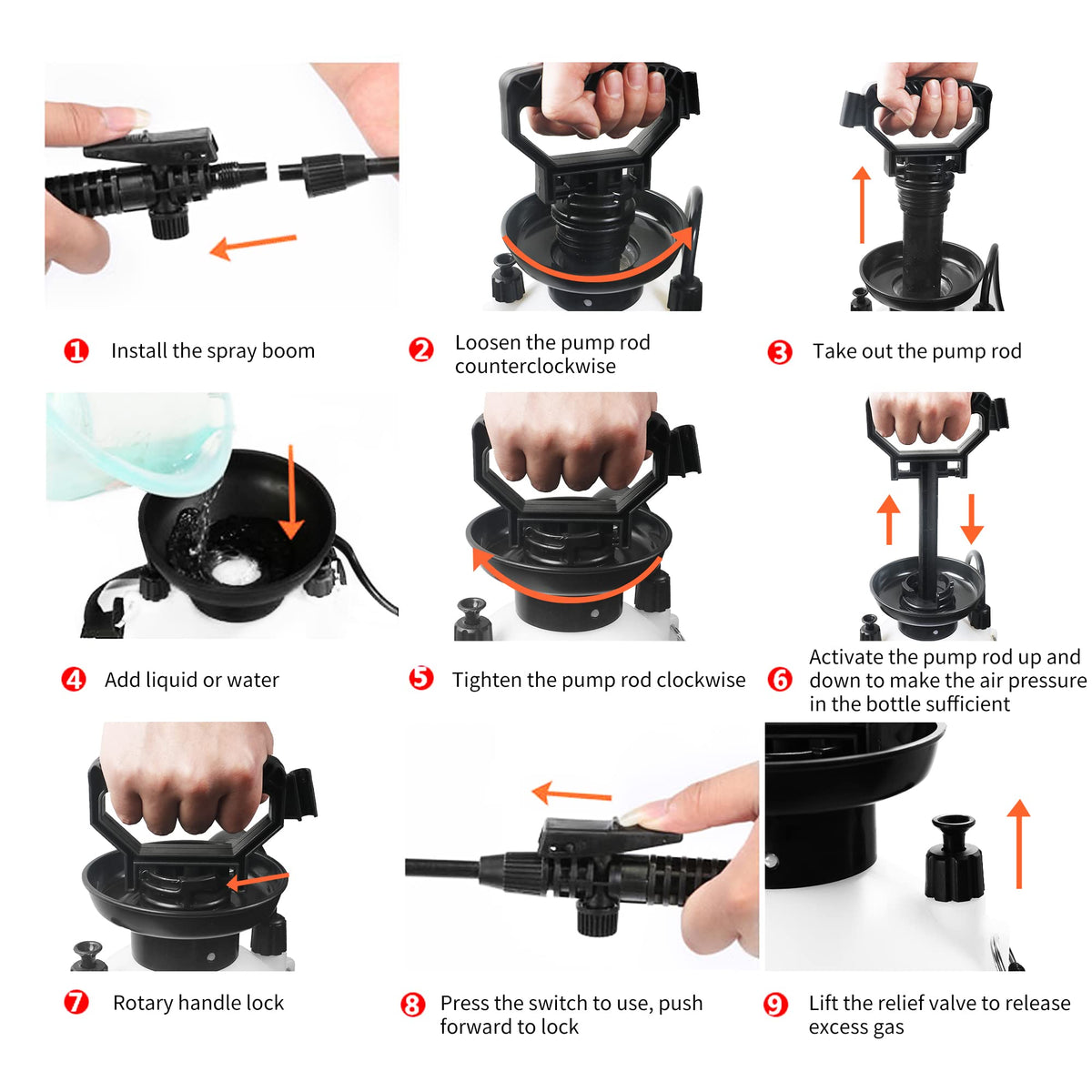 1 Install the spray boom

2 Loosen the pump rod counterclockwise

3 Take out the pump rod

4 Add liquid or water

5 Tighten the pump rod clockwise

6 Activate the pump rod up and down to make the air pressure in the bottle sufficient

7 Rotary handle lock

8 Press the switch to use, push forward to lock

9 Lift the relief valve to release excess gas